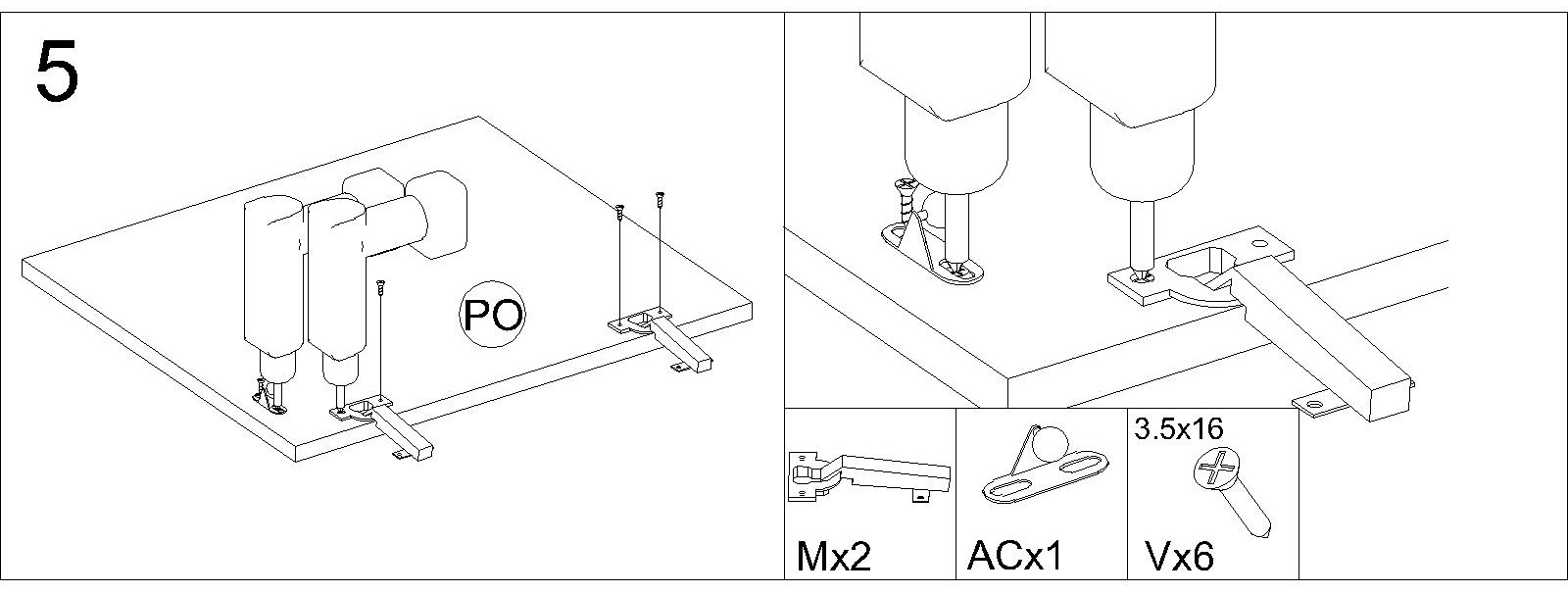 5

PO

Mx2

ACx1

3.5x16

Vx6